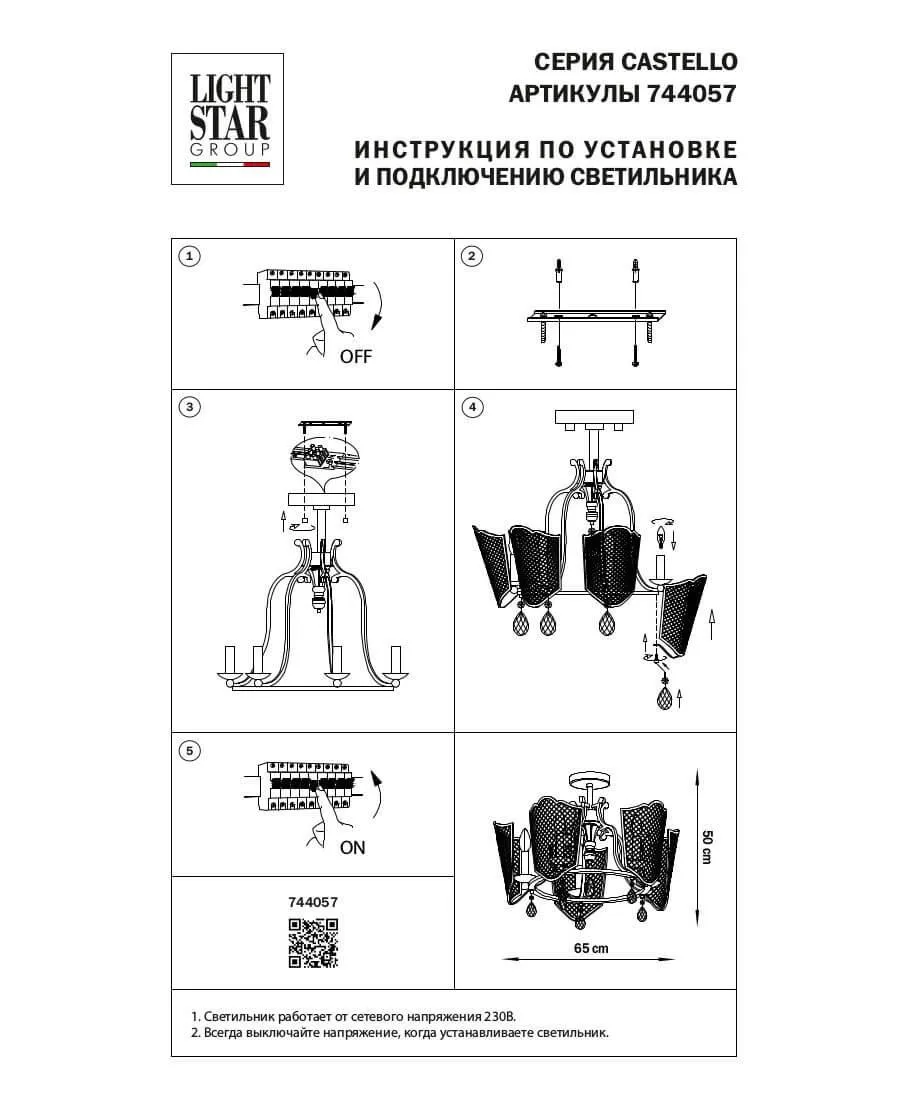 LIGHT STAR GROUP

СЕРИЯ CASTELLO
АРТИКУЛЫ 744057

ИНСТРУКЦИЯ ПО УСТАНОВКЕ
И ПОДКЛЮЧЕНИЮ СВЕТИЛЬНИКА

1

OFF

2

3

4

5

ON

744057

50 cm

65 cm

1. Светильник работает от сетевого напряжения 230В.
2. Всегда выключайте напряжение, когда устанавливаете светильник.