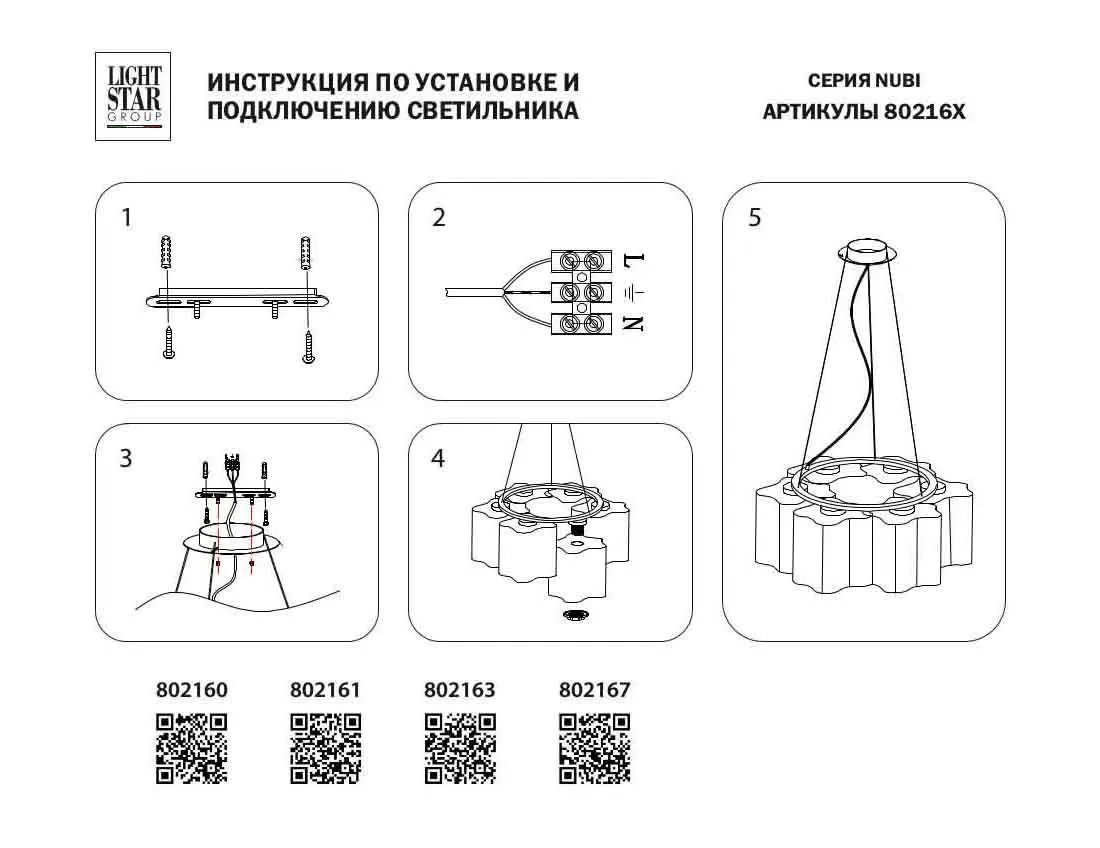 LIGHT STAR GROUP

ИНСТРУКЦИЯ ПО УСТАНОВКЕ И ПОДКЛЮЧЕНИЮ СВЕТИЛЬНИКА

СЕРИЯ NUBI
АРТИКУЛЫ 80216X

1

2

L
N

3

4

5

802160

802161

802163

802167